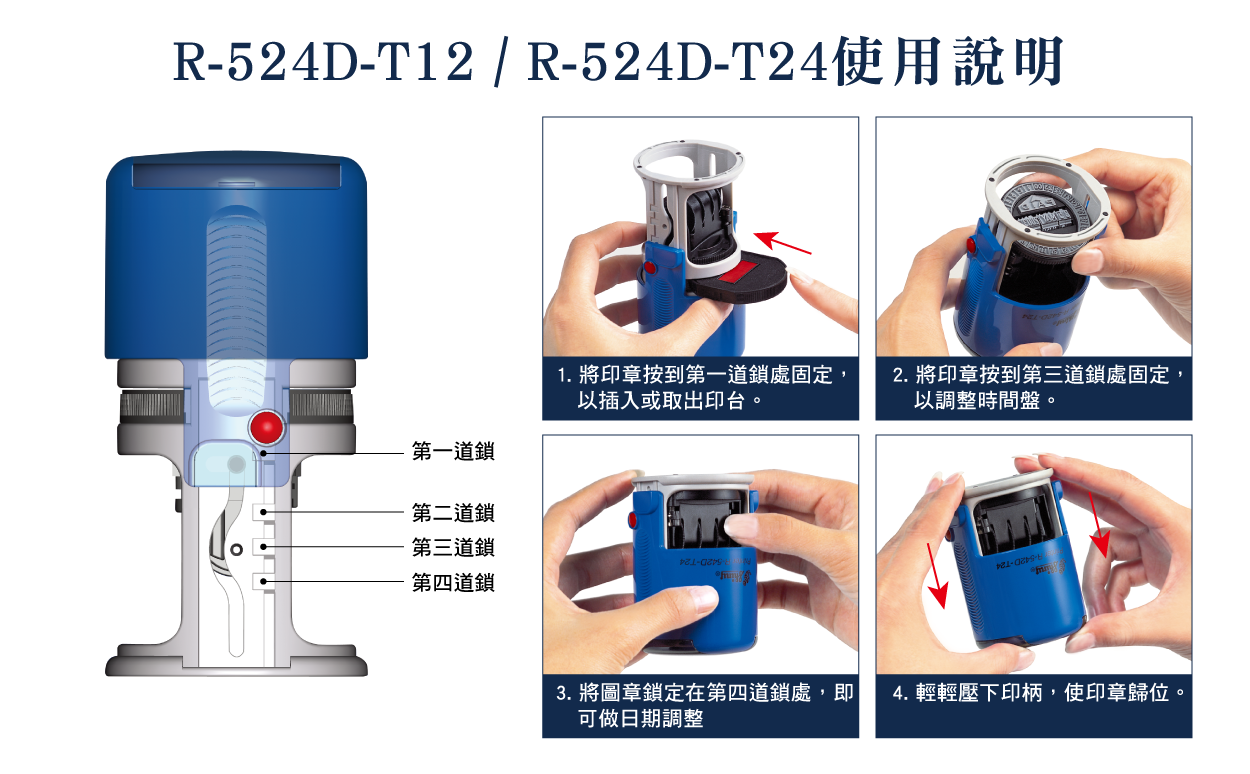 R-524D-T12 / R-524D-T24使用說明

第一道鎖
第二道鎖
第三道鎖
第四道鎖

1. 將印章按到第一道鎖處固定，以插入或取出印台。

2. 將印章按到第三道鎖處固定，以調整時間盤。

3. 將圖章鎖定在第四道鎖處，即可做日期調整

4. 輕輕壓下印柄，使印章歸位。