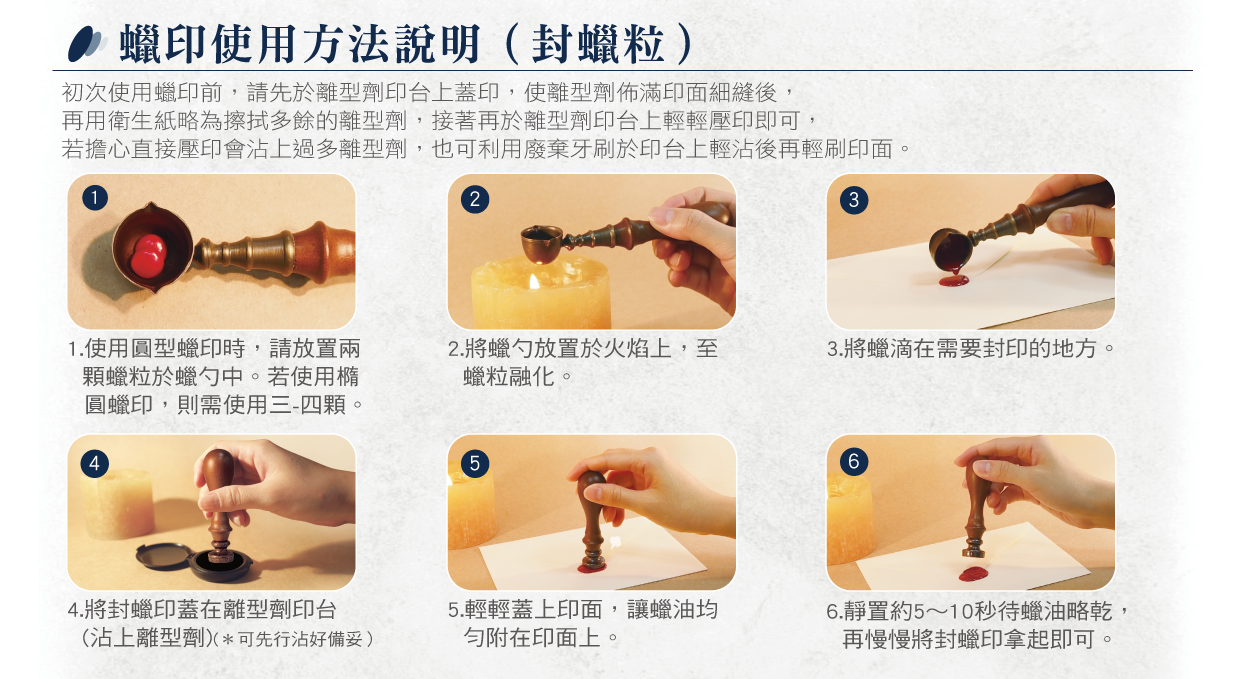 蠟印使用方法說明（封蠟粒）

初次使用蠟印前，請先於離型劑印台上蓋印，使離型劑佈滿印面細縫後，再用衛生紙略為擦拭多餘的離型劑，接著再於離型劑印台上輕輕壓印即可，若擔心直接壓印會沾上過多離型劑，也可利用廢棄牙刷於印台上輕沾後再輕刷印面。

1

1.使用圓型蠟印時，請放置兩顆蠟粒於蠟勺中。若使用橢圓蠟印，則需使用三-四顆。

2

2.將蠟勺放置於火焰上，至蠟粒融化。

3

3.將蠟滴在需要封印的地方。

4

4.將封蠟印蓋在離型劑印台（沾上離型劑）(＊可先行沾好備妥）

5

5.輕輕蓋上印面，讓蠟油均勻附在印面上。

6

6.靜置約5～10秒待蠟油略乾，再慢慢將封蠟印拿起即可。