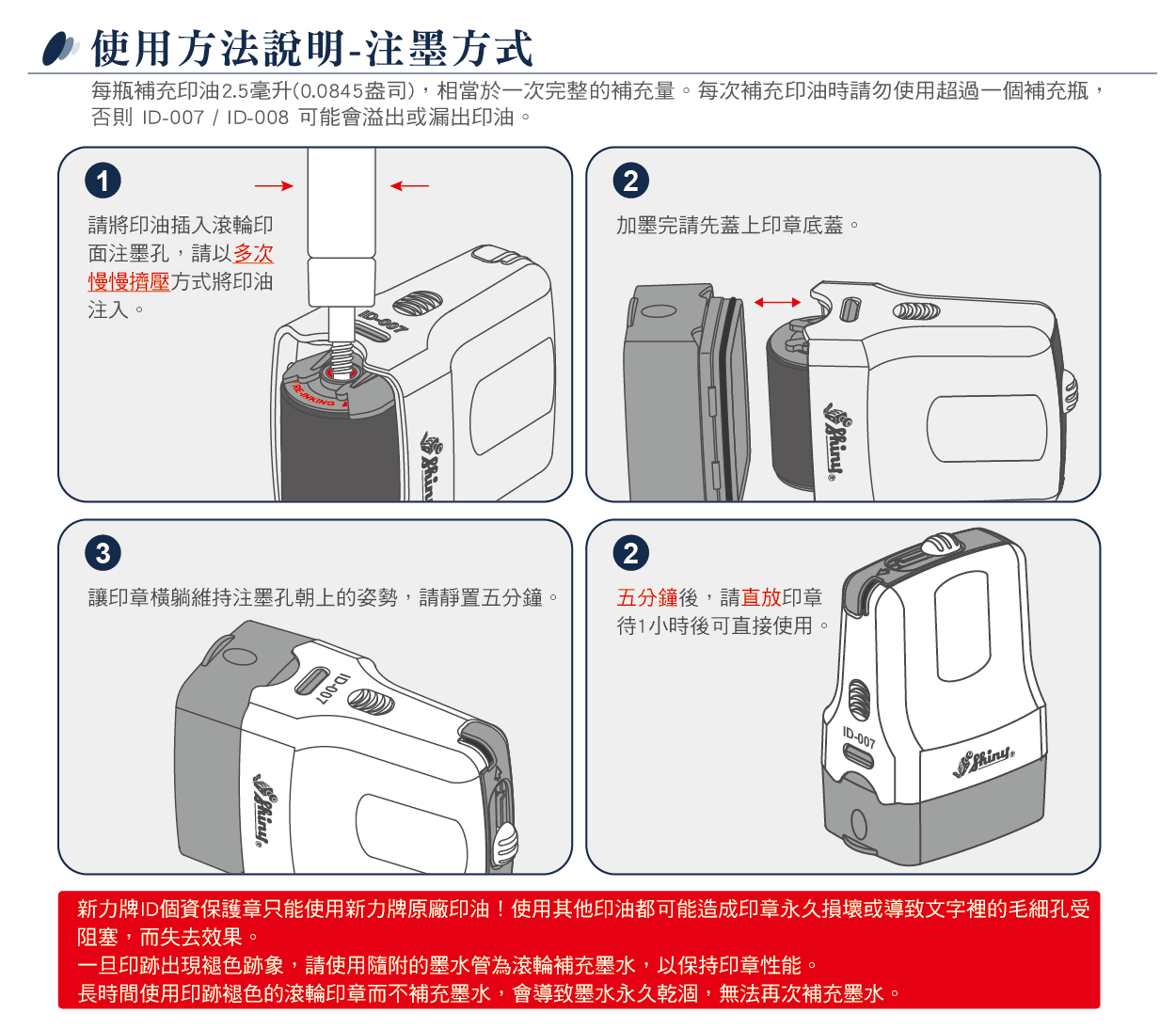 使用方法說明-注墨方式

每瓶補充印油2.5毫升(0.0845盎司)，相當於一次完整的補充量。每次補充印油時請勿使用超過一個補充瓶，否則 ID-007 / ID-008 可能會溢出或漏出印油。

1

請將印油插入滾輪印面注墨孔，請以多次慢慢擠壓方式將印油注入。

ID-007

RE-INKING

Shiny

2

加墨完請先蓋上印章底蓋。

Shiny

3

讓印章橫躺維持注墨孔朝上的姿勢，請靜置五分鐘。

ID-007

Shiny

2

五分鐘後，請直放印章待1小時後可直接使用。

ID-007

Shiny

新力牌ID個資保護章只能使用新力牌原廠印油！使用其他印油都可能造成印章永久損壞或導致文字裡的毛細孔受阻塞，而失去效果。
一旦印跡出現褪色跡象，請使用隨附的墨水管為滾輪補充墨水，以保持印章性能。
長時間使用印跡褪色的滾輪印章而不補充墨水，會導致墨水永久乾涸，無法再次補充墨水。